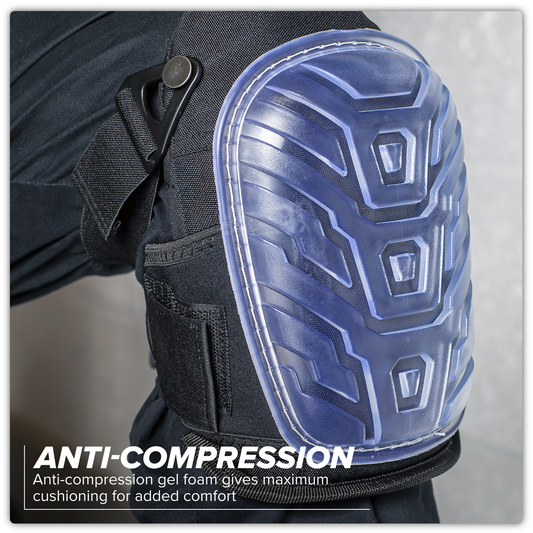 ANTI-COMPRESSION
Anti-compression gel foam gives maximum cushioning for added comfort