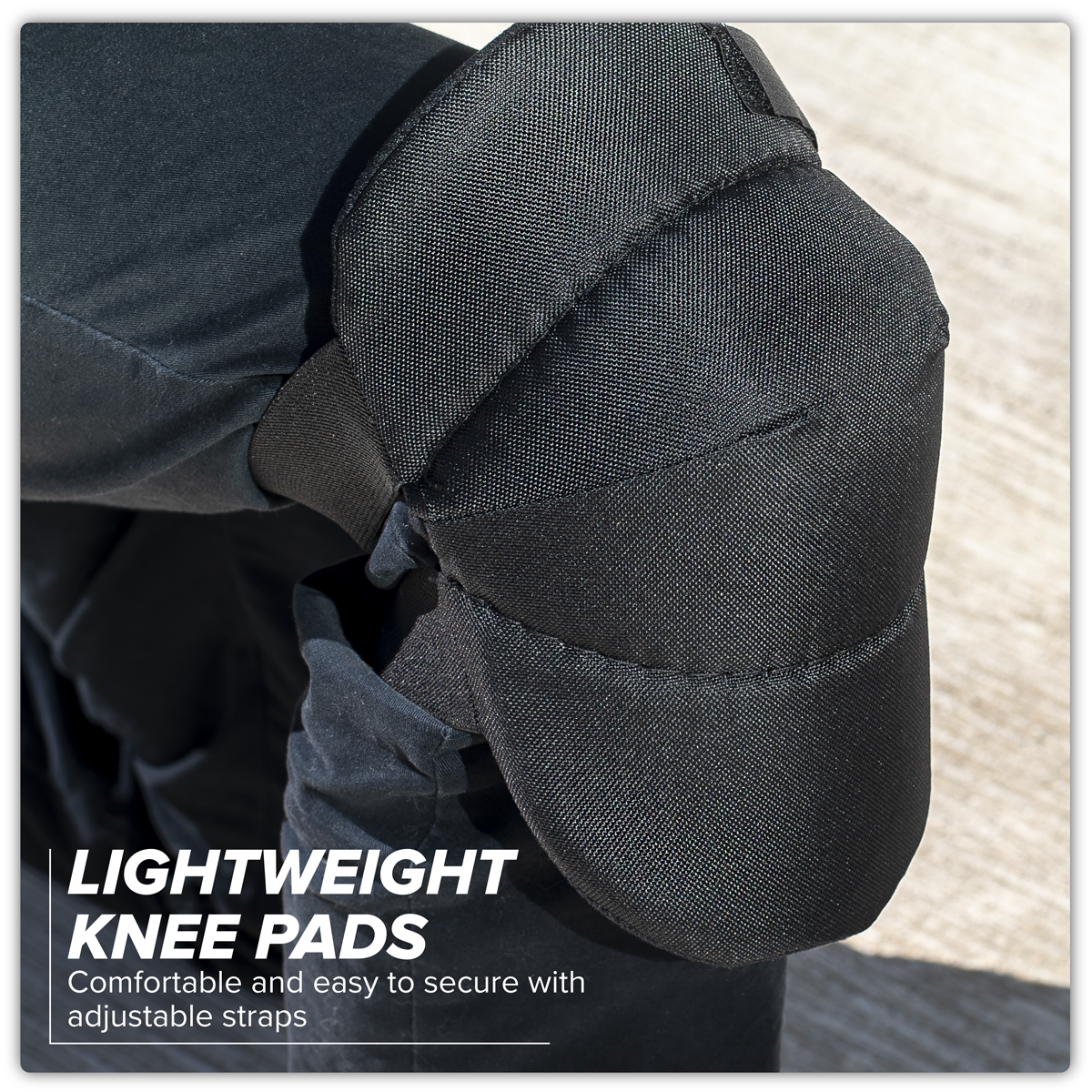 LIGHTWEIGHT KNEE PADS

Comfortable and easy to secure with adjustable straps