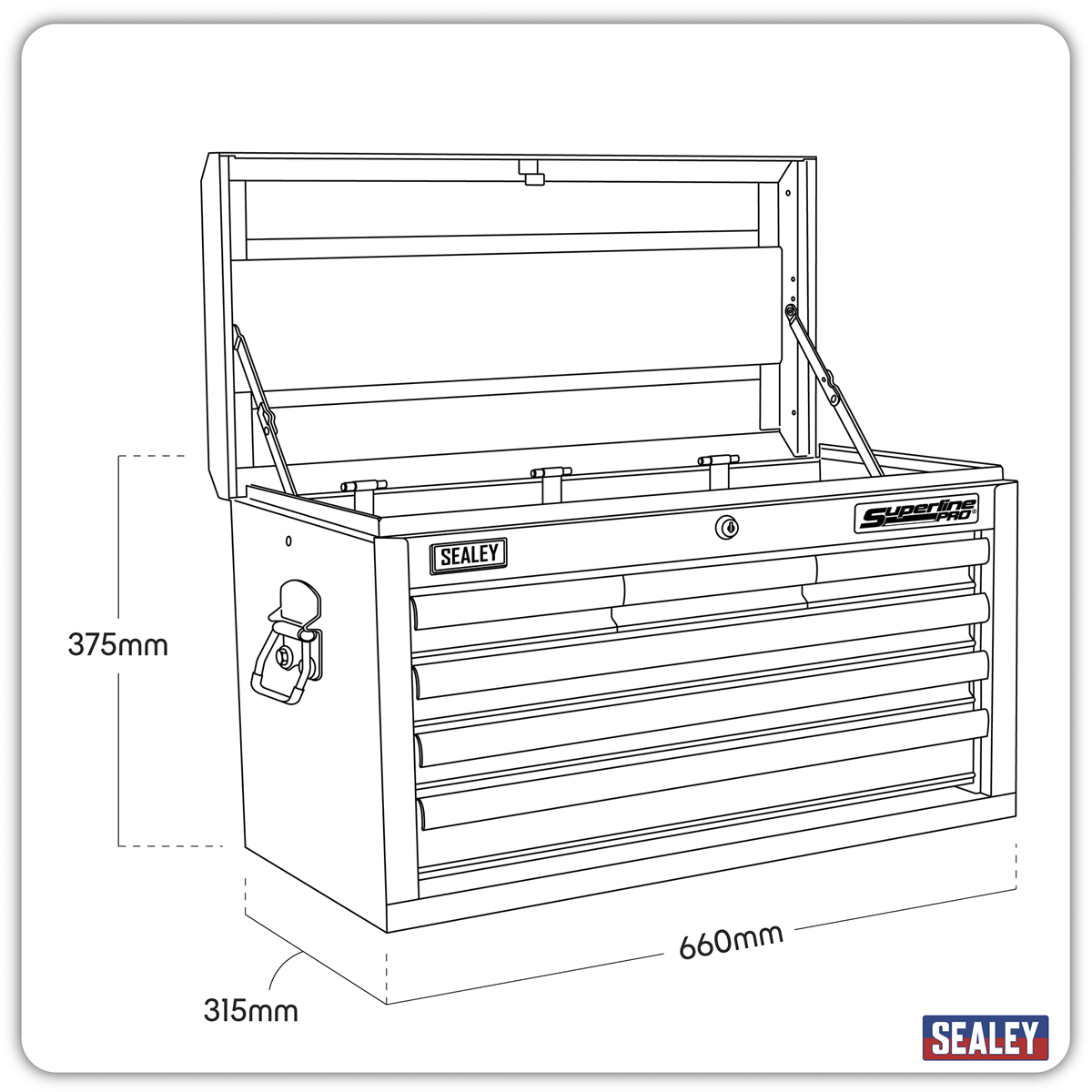 Superline PRO®

SEALEY

375mm

660mm

315mm

SEALEY