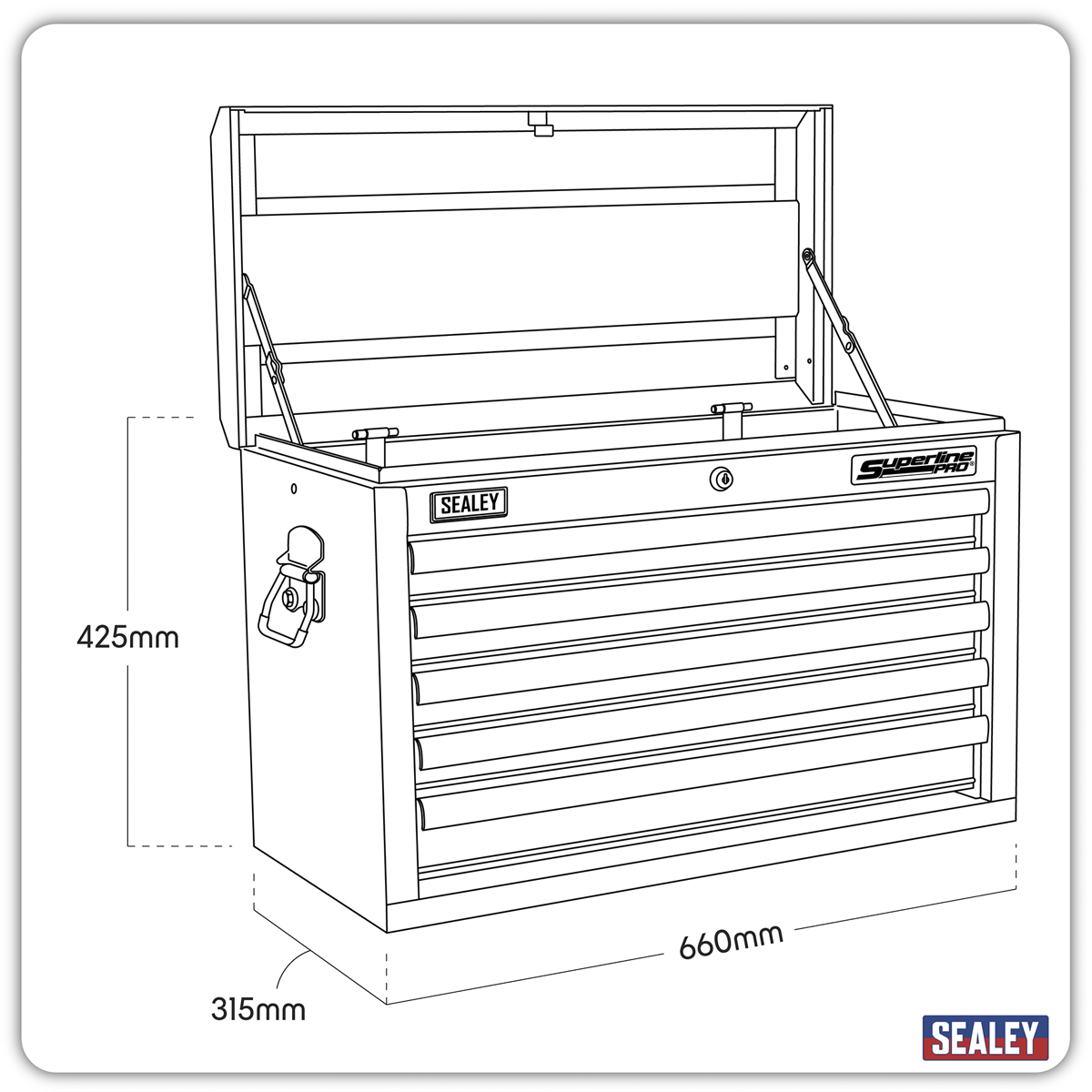 Superline PRO®

SEALEY

425mm

660mm

315mm

SEALEY