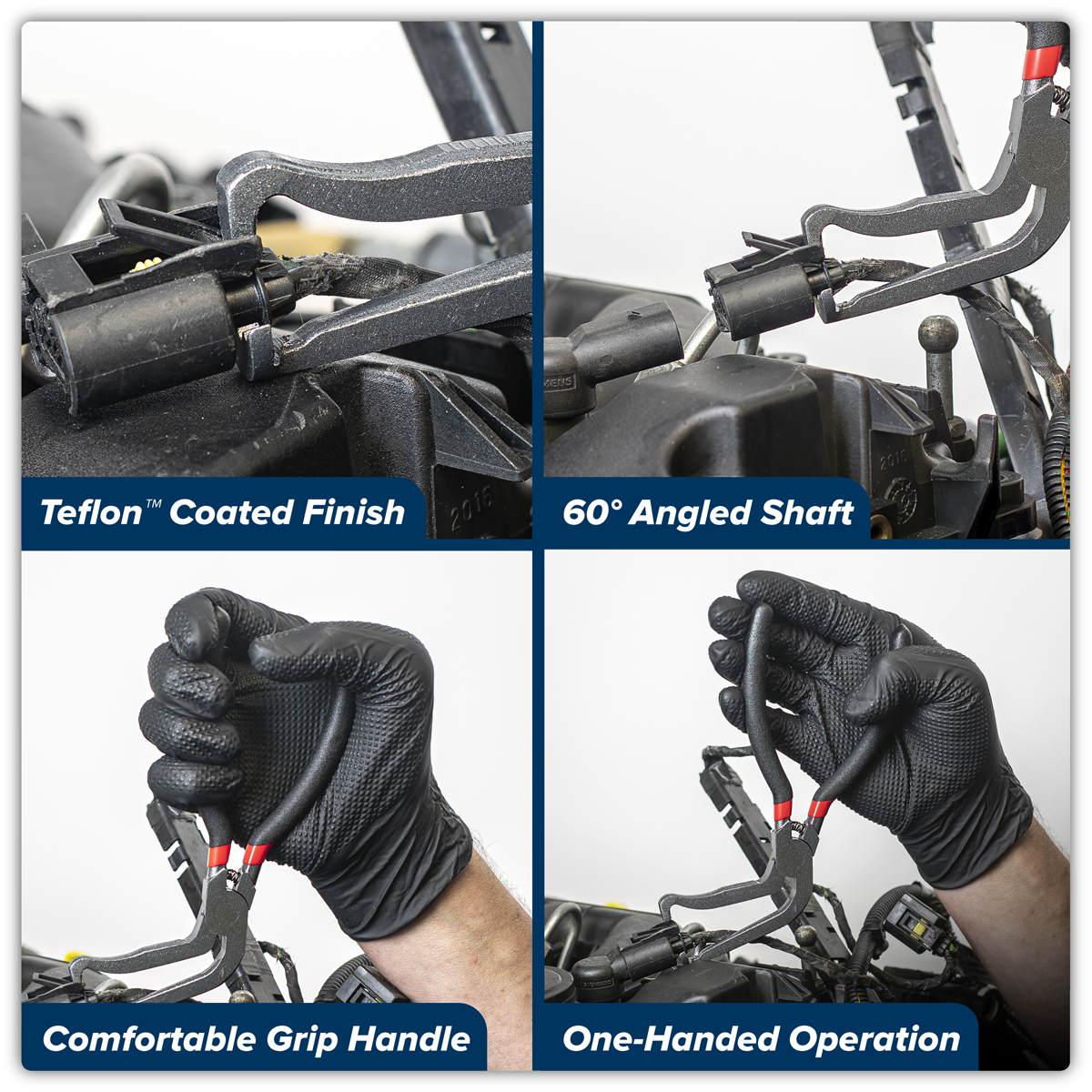 Teflon™ Coated Finish

60° Angled Shaft

Comfortable Grip Handle

One-Handed Operation