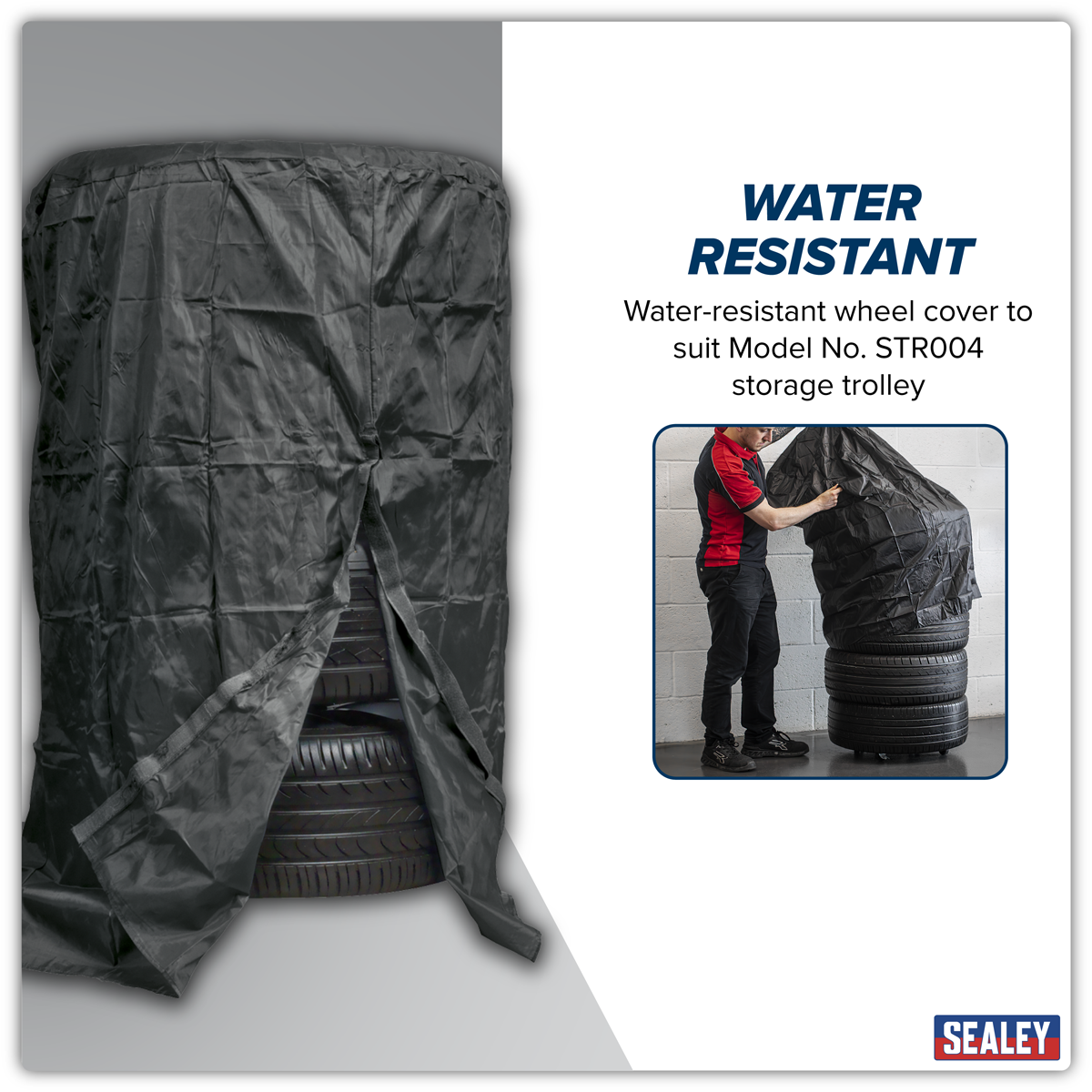 WATER RESISTANT

Water-resistant wheel cover to suit Model No. STR004 storage trolley

SEALEY