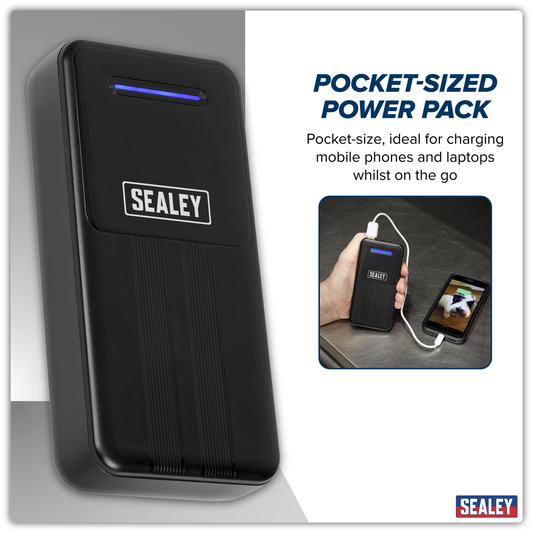 SEALEY

POCKET-SIZED POWER PACK

Pocket-size, ideal for charging mobile phones and laptops whilst on the go

SEALEY

SEALEY