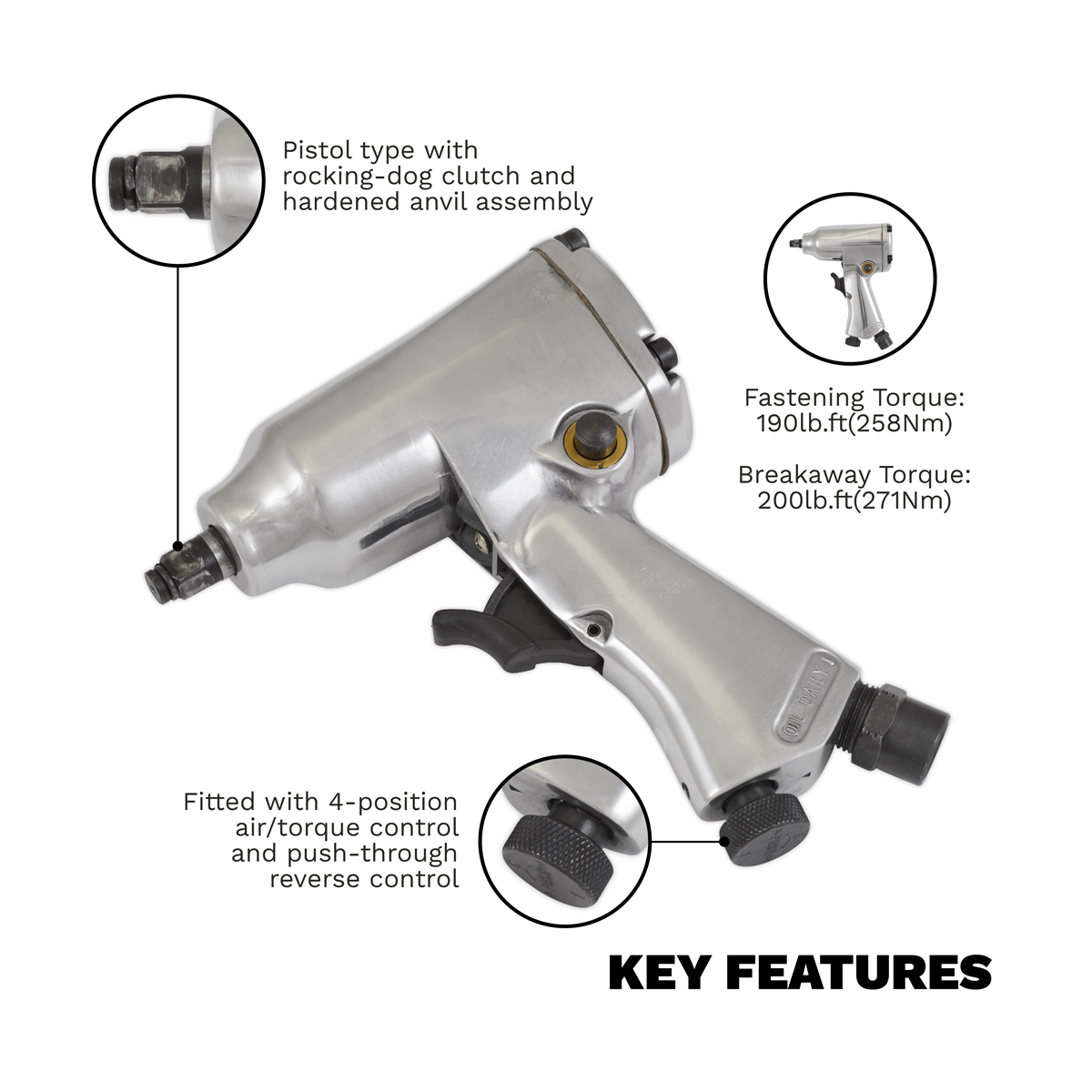 Pistol type with rocking-dog clutch and hardened anvil assembly

Fastening Torque: 190lb.ft(258Nm)

Breakaway Torque: 200lb.ft(271Nm)

OIL DAILY

Fitted with 4-position air/torque control and push-through reverse control

KEY FEATURES