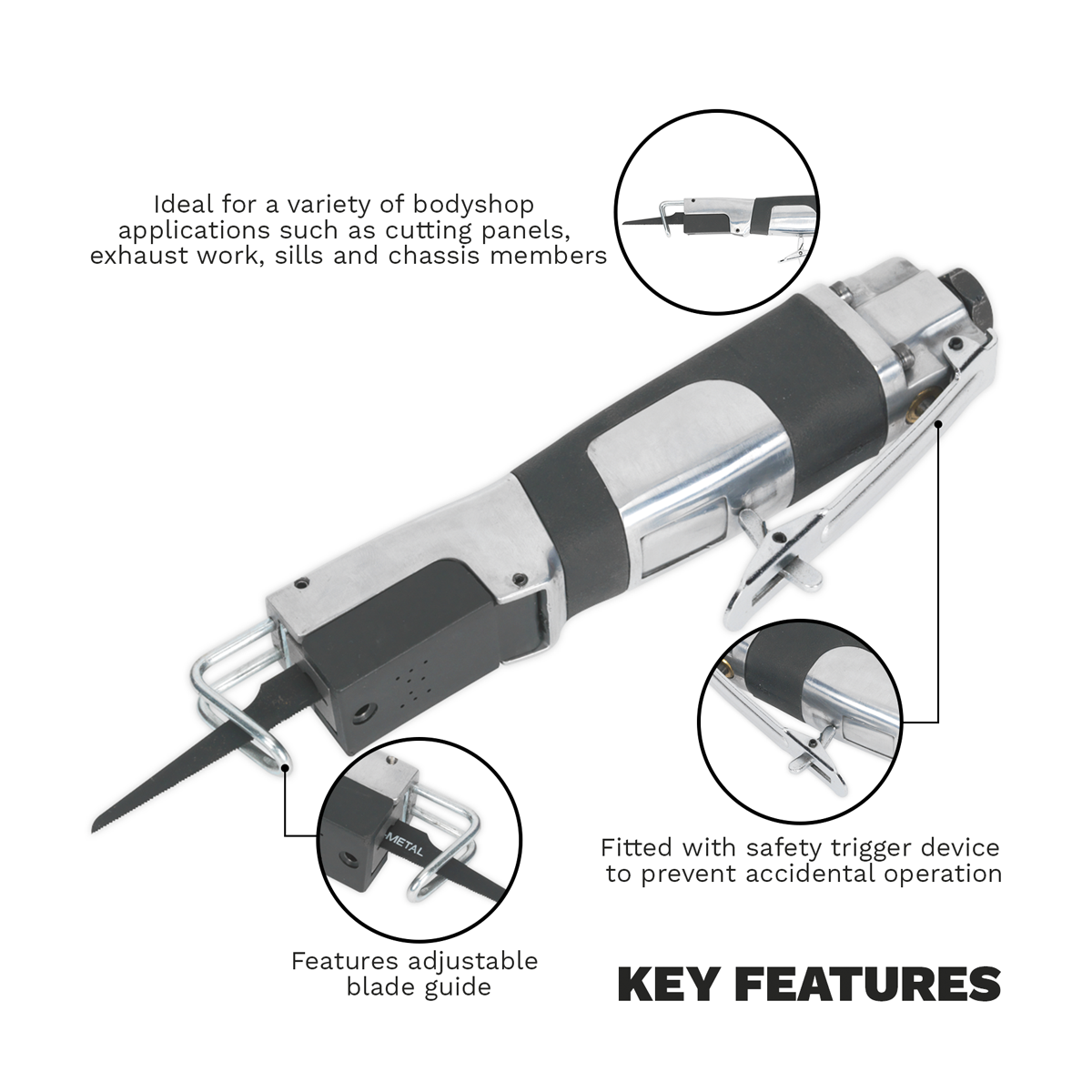 Ideal for a variety of bodyshop applications such as cutting panels, exhaust work, sills and chassis members

METAL

Fitted with safety trigger device to prevent accidental operation

Features adjustable blade guide

KEY FEATURES