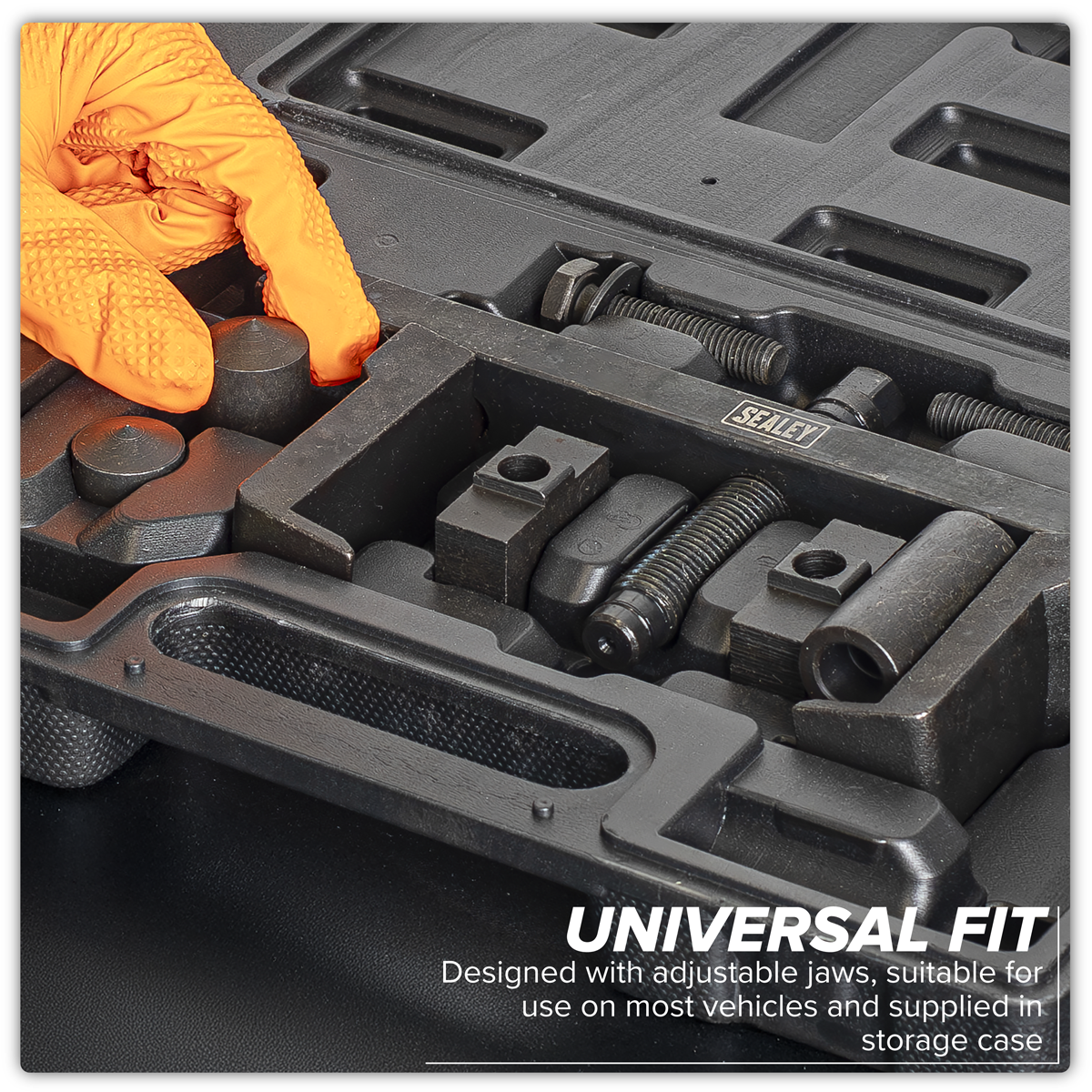 SEALEY

UNIVERSAL FIT

Designed with adjustable jaws, suitable for use on most vehicles and supplied in storage case