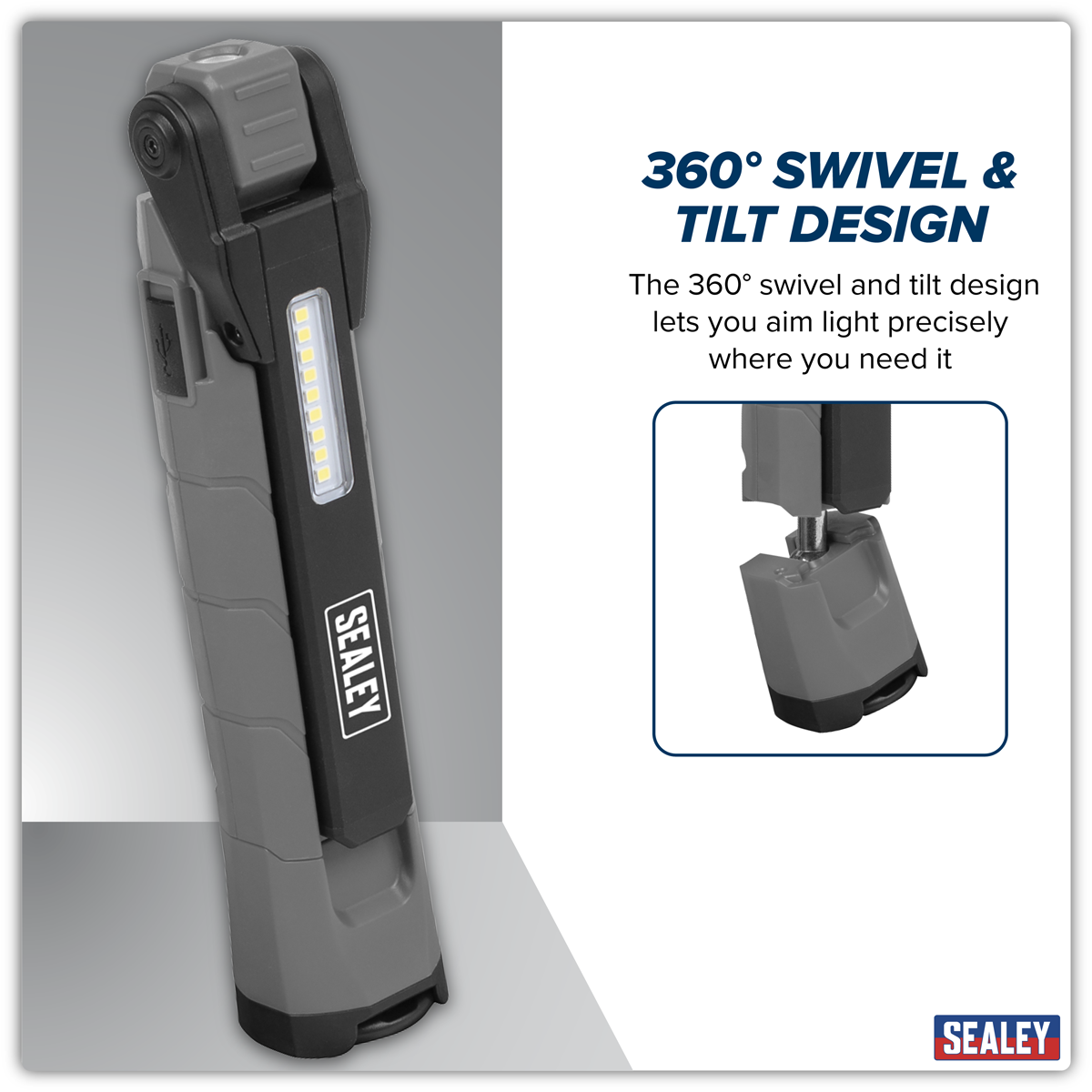 SEALEY

360° SWIVEL & TILT DESIGN

The 360° swivel and tilt design lets you aim light precisely where you need it

SEALEY