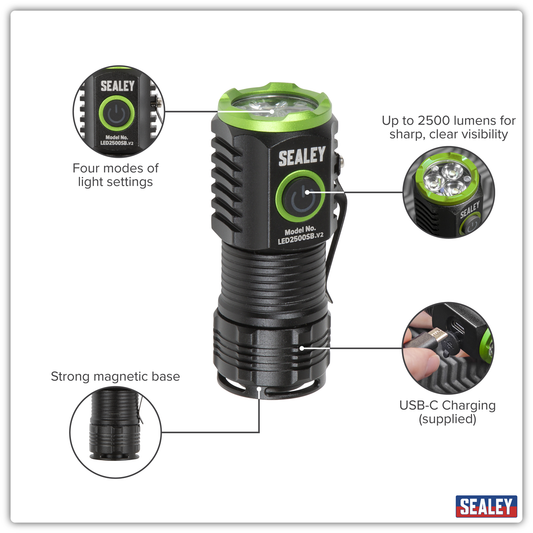 SEALEY
Model No.
LED2500SB.V2

Four modes of light settings

SEALEY
Model No.
LED2500SB.V2

Up to 2500 lumens for sharp, clear visibility

SEALEY

Strong magnetic base

USB-C Charging (supplied)

SEALEY