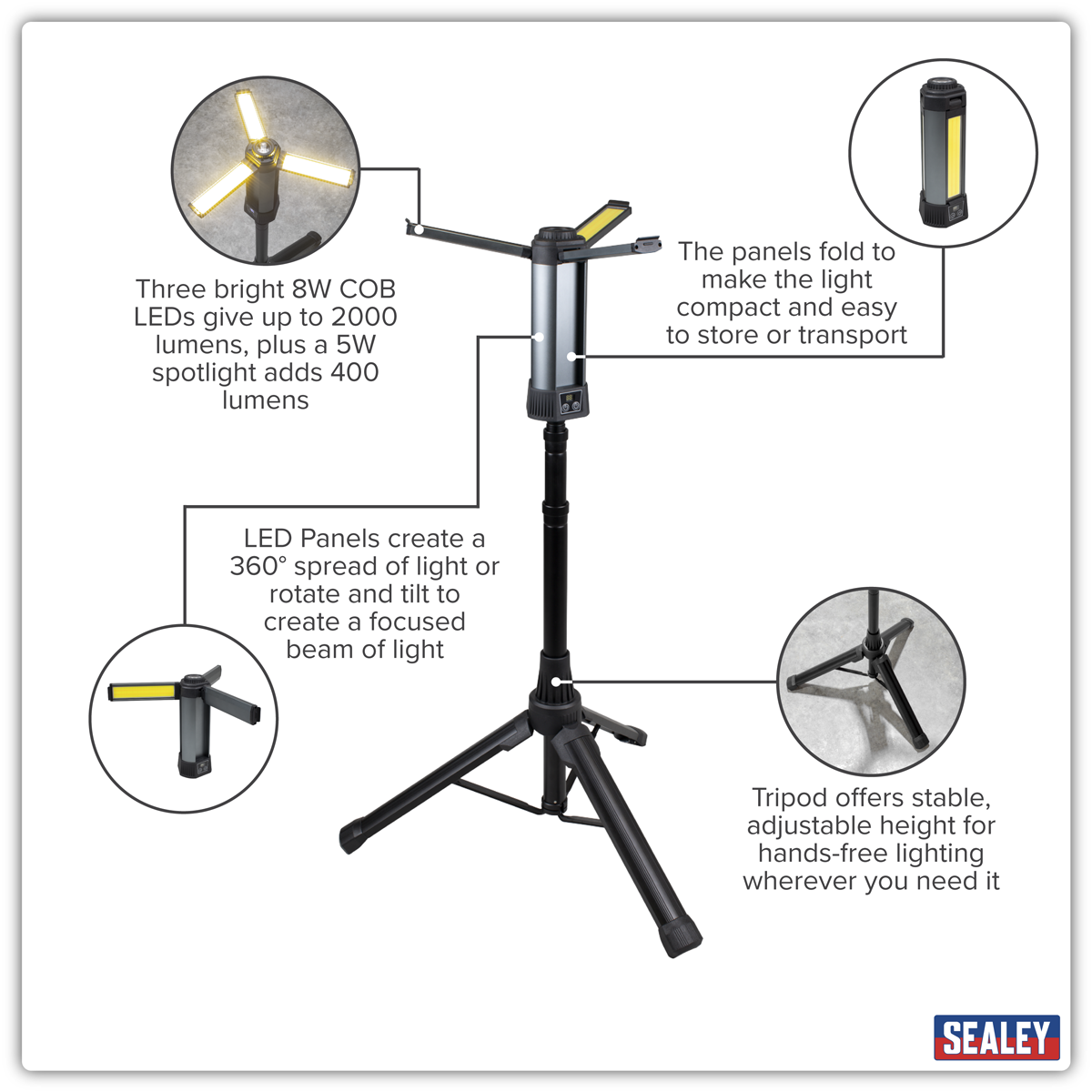 Three bright 8W COB LEDs give up to 2000 lumens, plus a 5W spotlight adds 400 lumens

The panels fold to make the light compact and easy to store or transport

LED Panels create a 360° spread of light or rotate and tilt to create a focused beam of light

Tripod offers stable, adjustable height for hands-free lighting wherever you need it

SEALEY