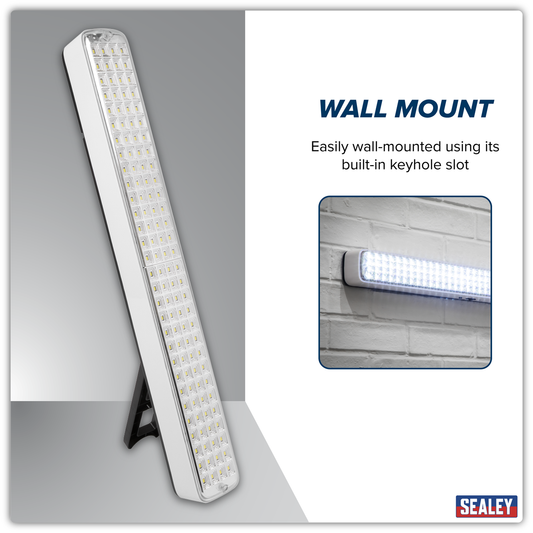 WALL MOUNT

Easily wall-mounted using its built-in keyhole slot

SEALEY