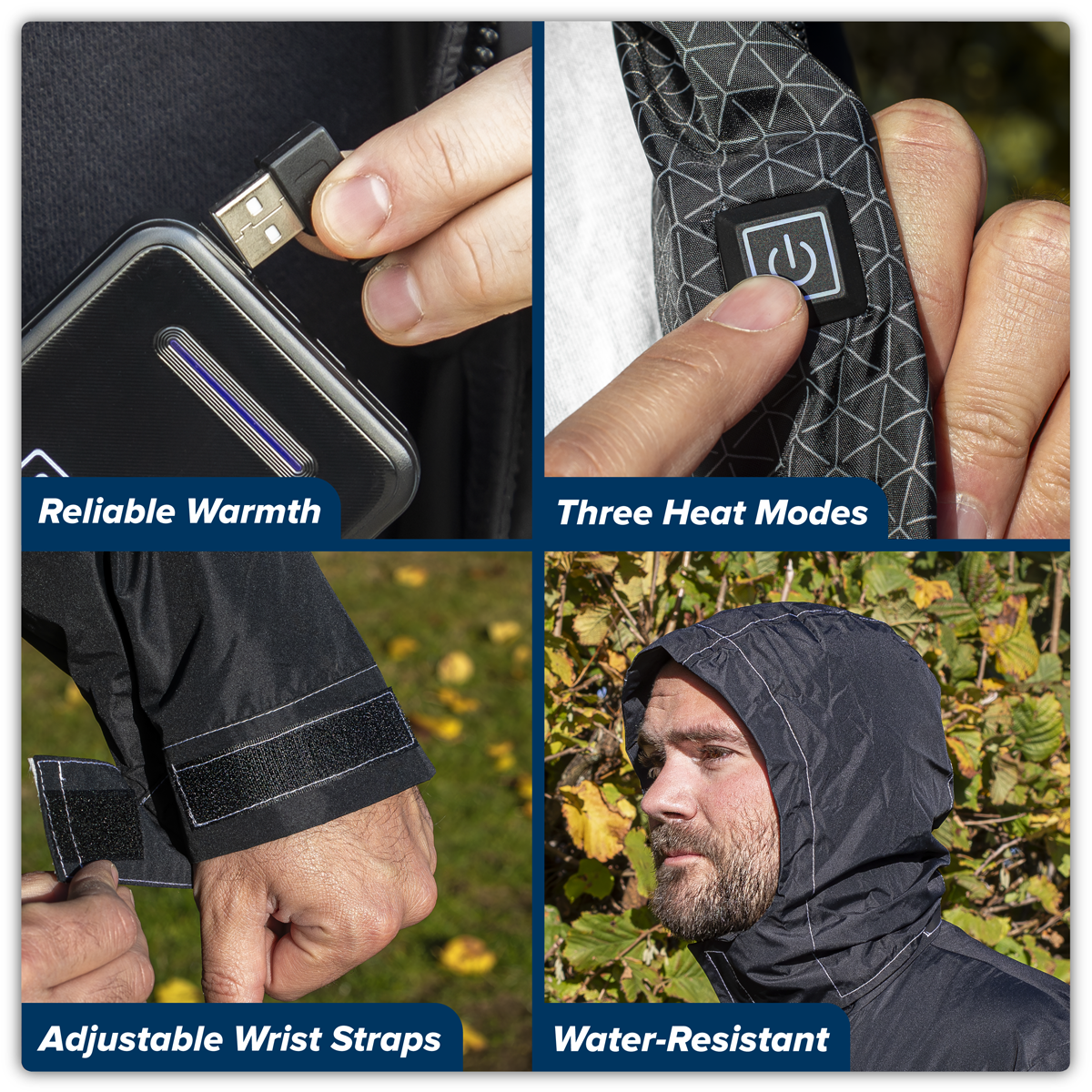 Reliable Warmth

Three Heat Modes

Adjustable Wrist Straps

Water-Resistant