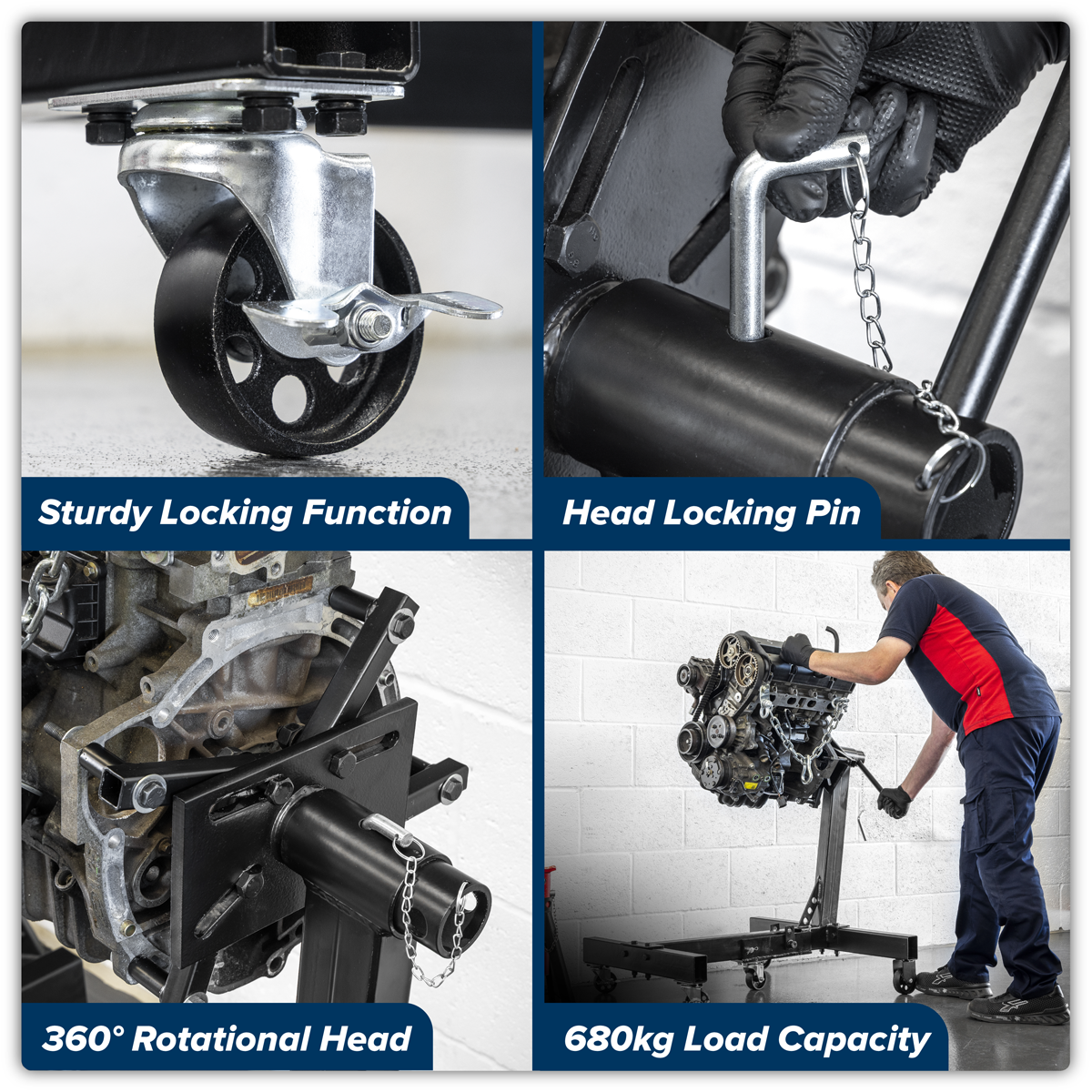 Sturdy Locking Function

Head Locking Pin

360° Rotational Head

680kg Load Capacity