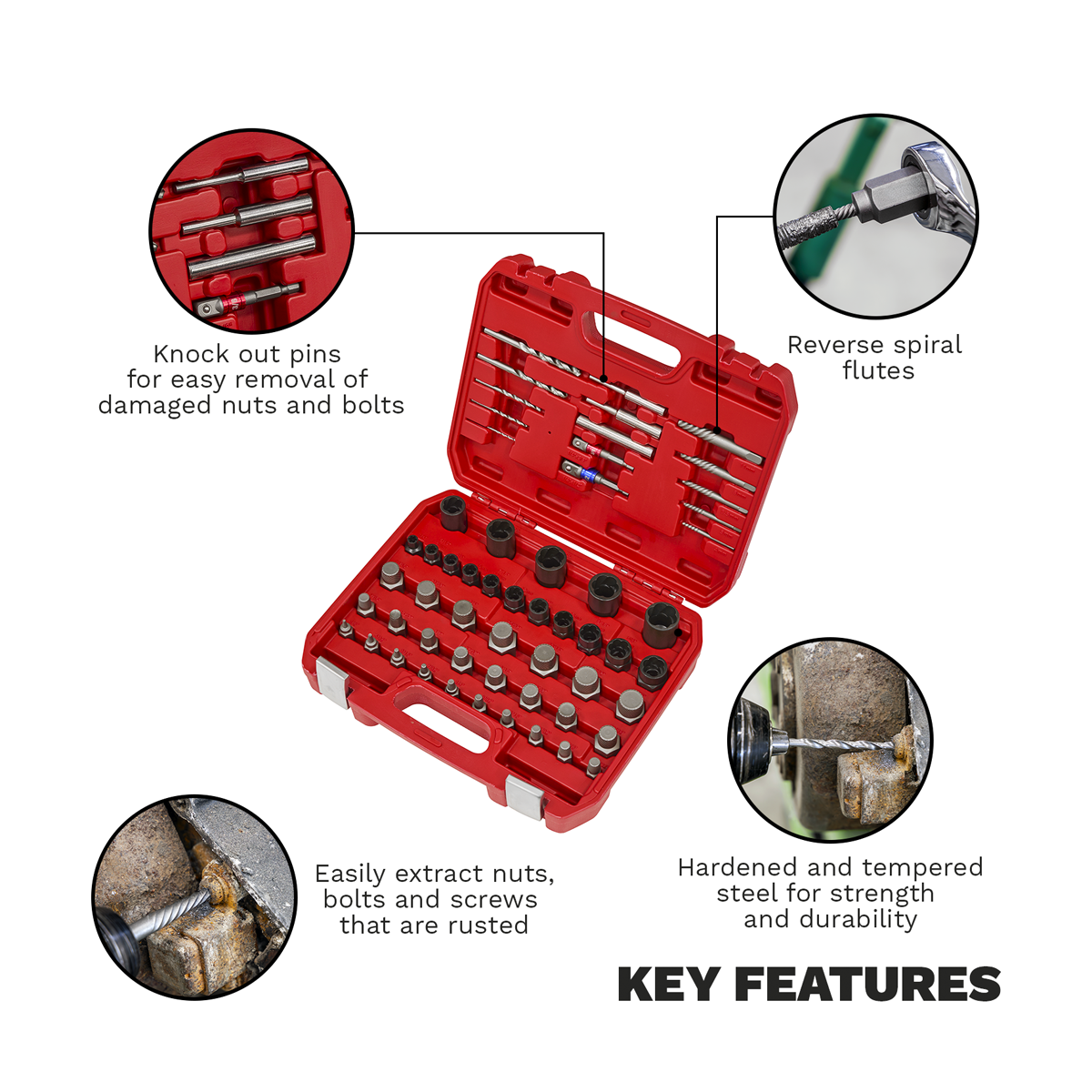 Knock out pins for easy removal of damaged nuts and bolts

Reverse spiral flutes

Easily extract nuts, bolts and screws that are rusted

Hardened and tempered steel for strength and durability

KEY FEATURES