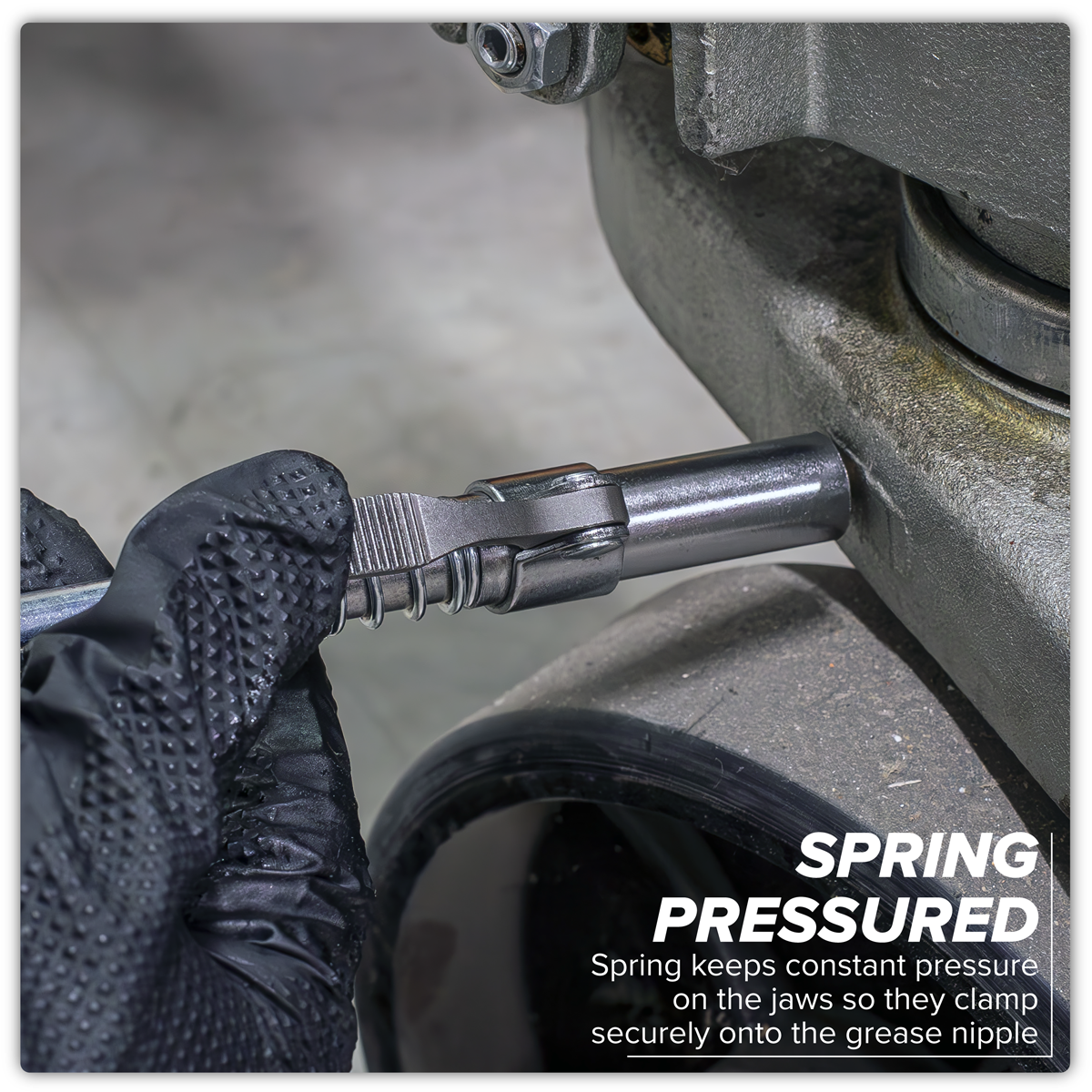 SPRING PRESSURED

Spring keeps constant pressure on the jaws so they clamp securely onto the grease nipple