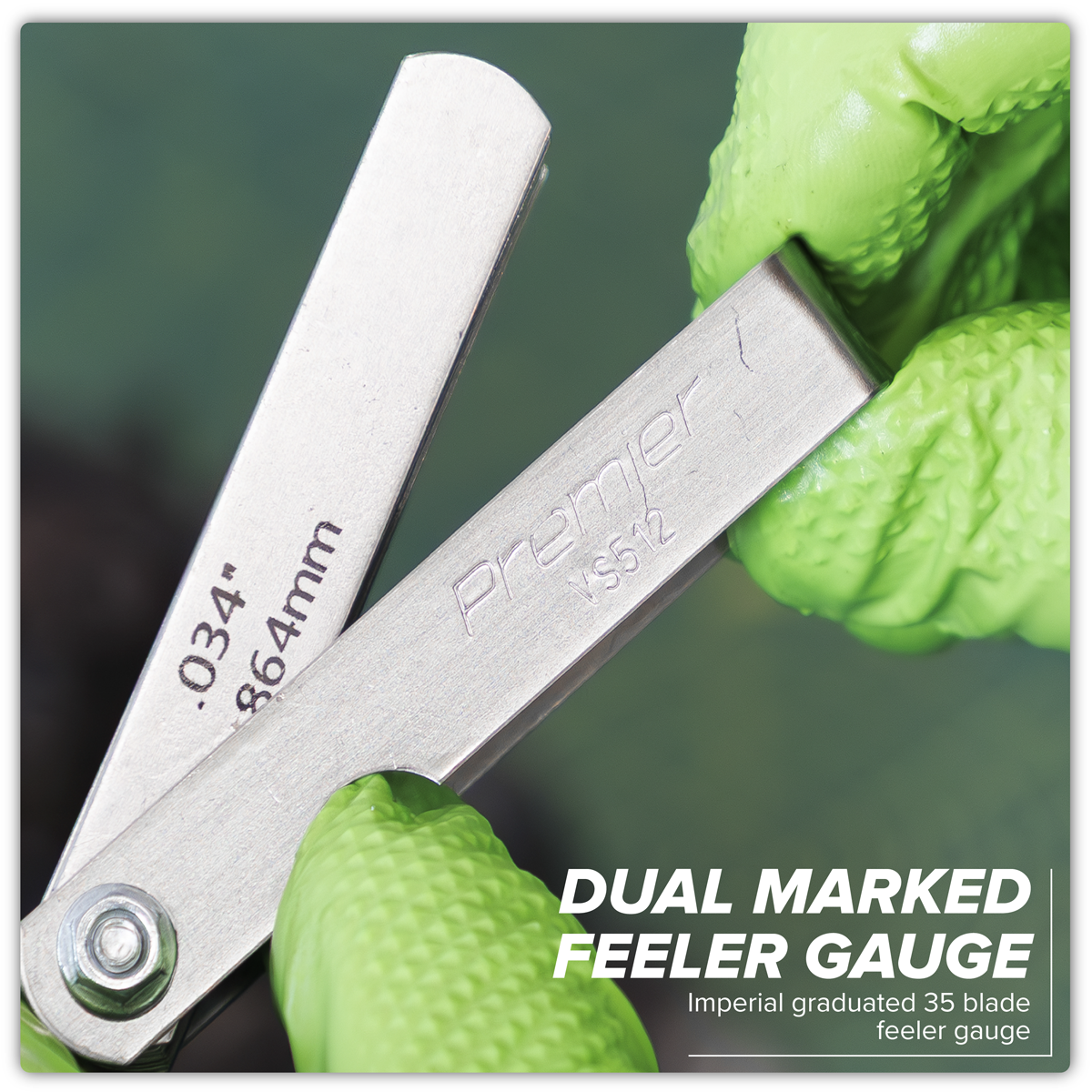 .034"
.864mm

Premier
VS512

DUAL MARKED FEELER GAUGE
Imperial graduated 35 blade feeler gauge