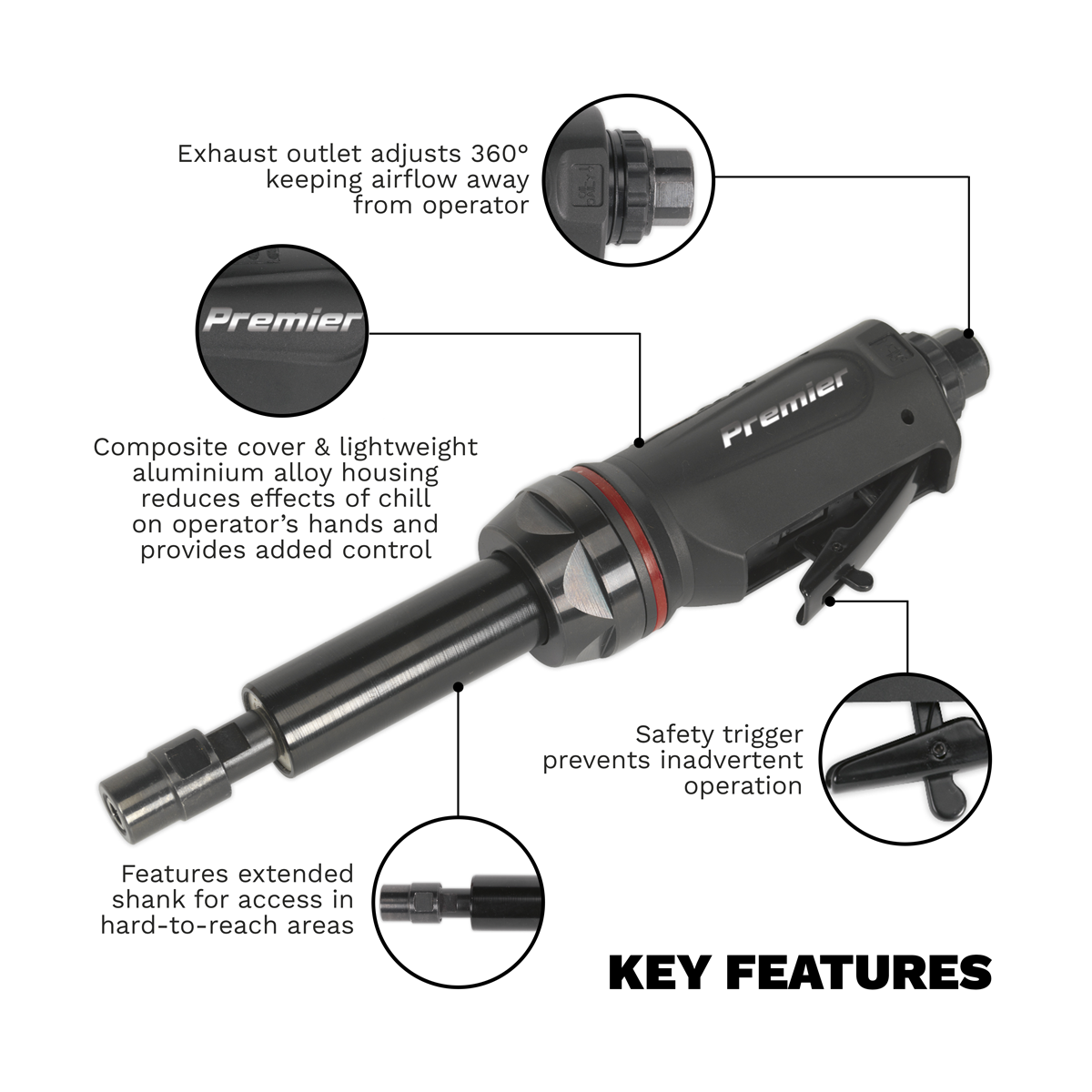 Exhaust outlet adjusts 360° keeping airflow away from operator

Premier

Composite cover & lightweight aluminium alloy housing reduces effects of chill on operator's hands and provides added control

Premier

Safety trigger prevents inadvertent operation

Features extended shank for access in hard-to-reach areas

KEY FEATURES