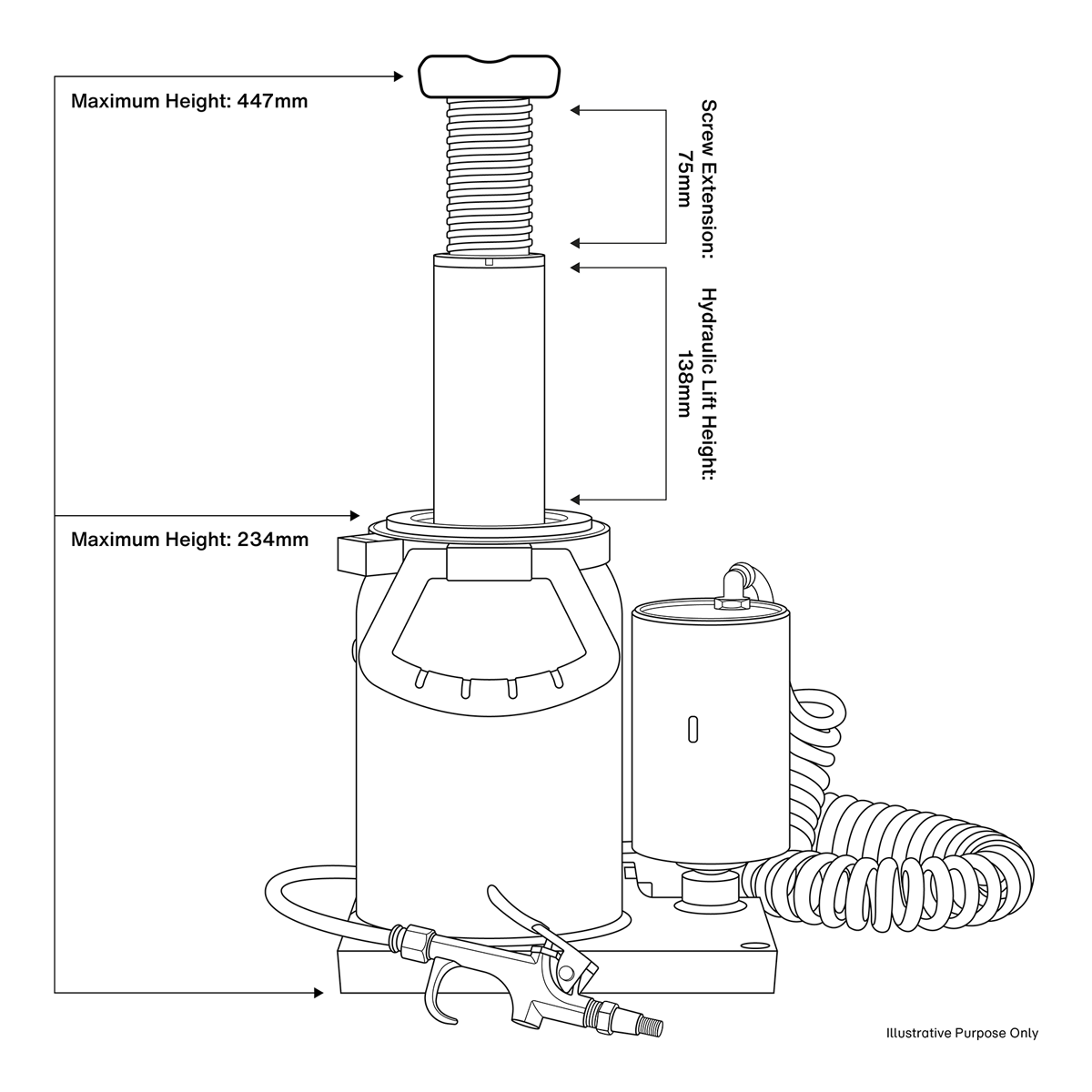 Maximum Height: 447mm

Screw Extension:
75mm

Hydraulic Lift Height:
138mm

Maximum Height: 234mm

Illustrative Purpose Only