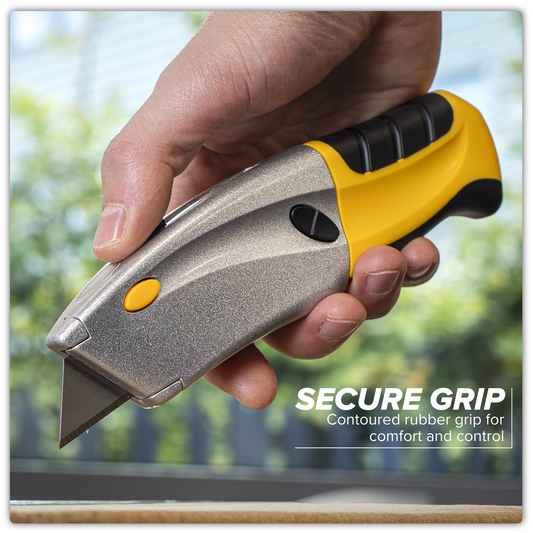 SECURE GRIP
Contoured rubber grip for comfort and control