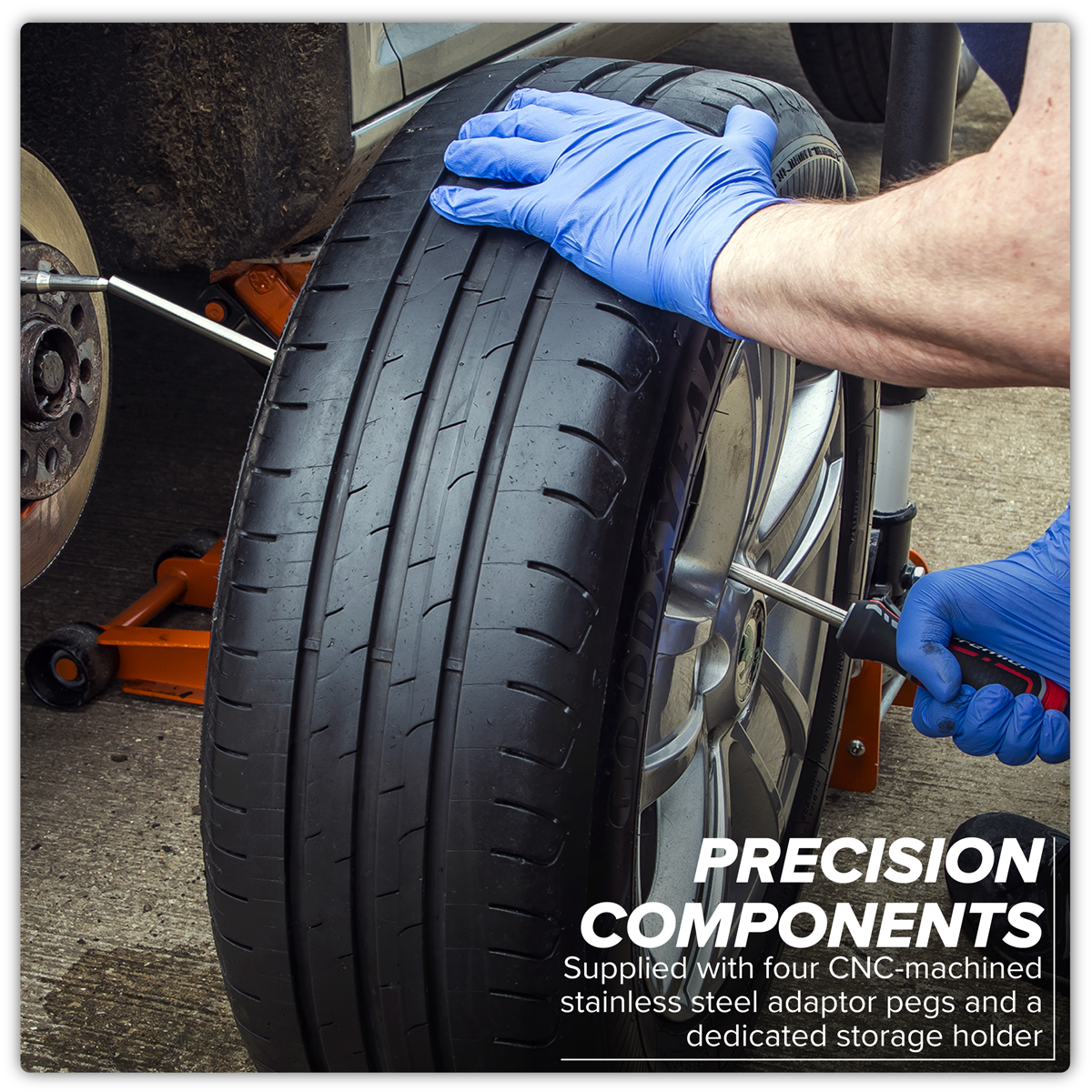 PRECISION COMPONENTS

Supplied with four CNC-machined stainless steel adaptor pegs and a dedicated storage holder