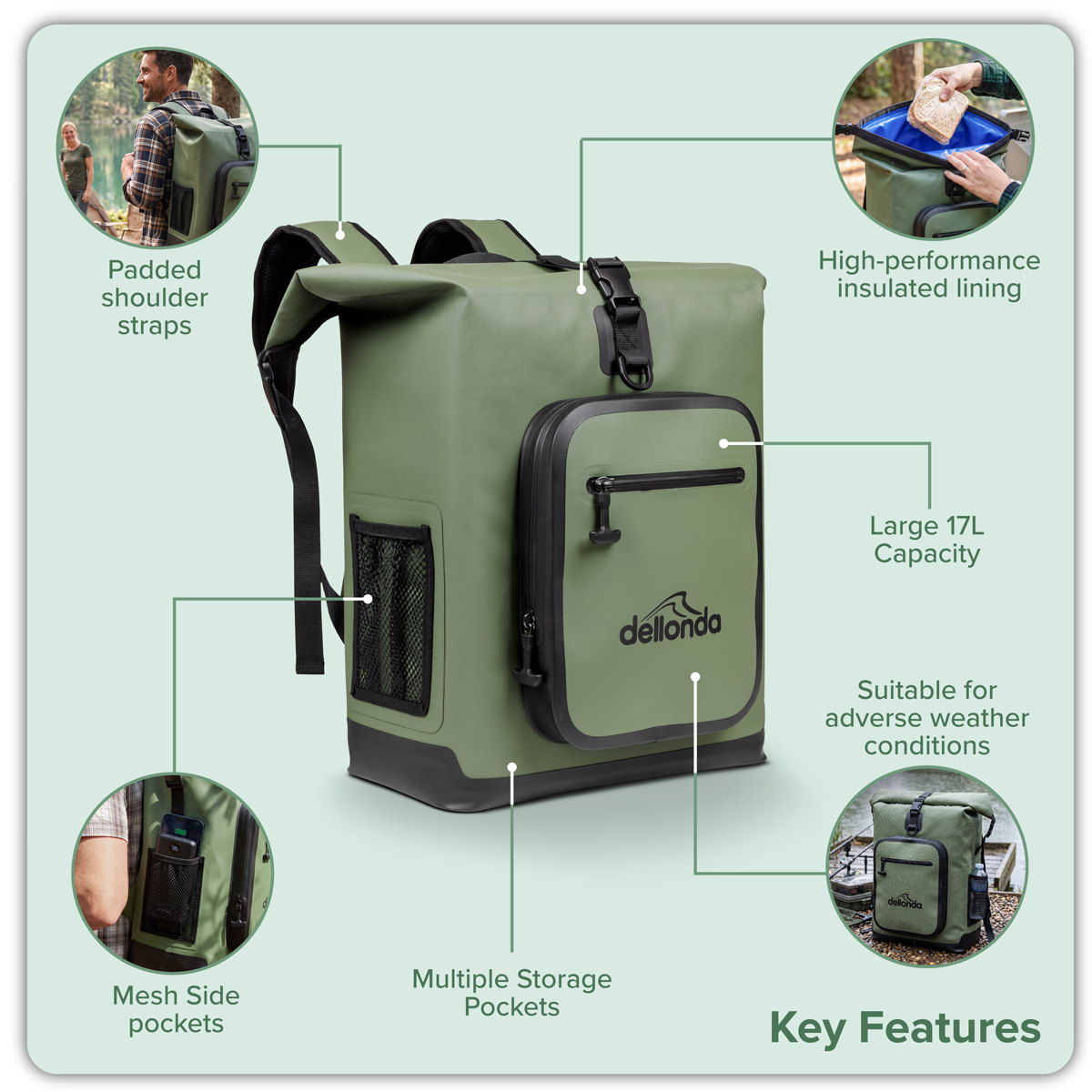 Padded shoulder straps

High-performance insulated lining

Large 17L Capacity

dellonda

Suitable for adverse weather conditions

Mesh Side pockets

Multiple Storage Pockets

Key Features