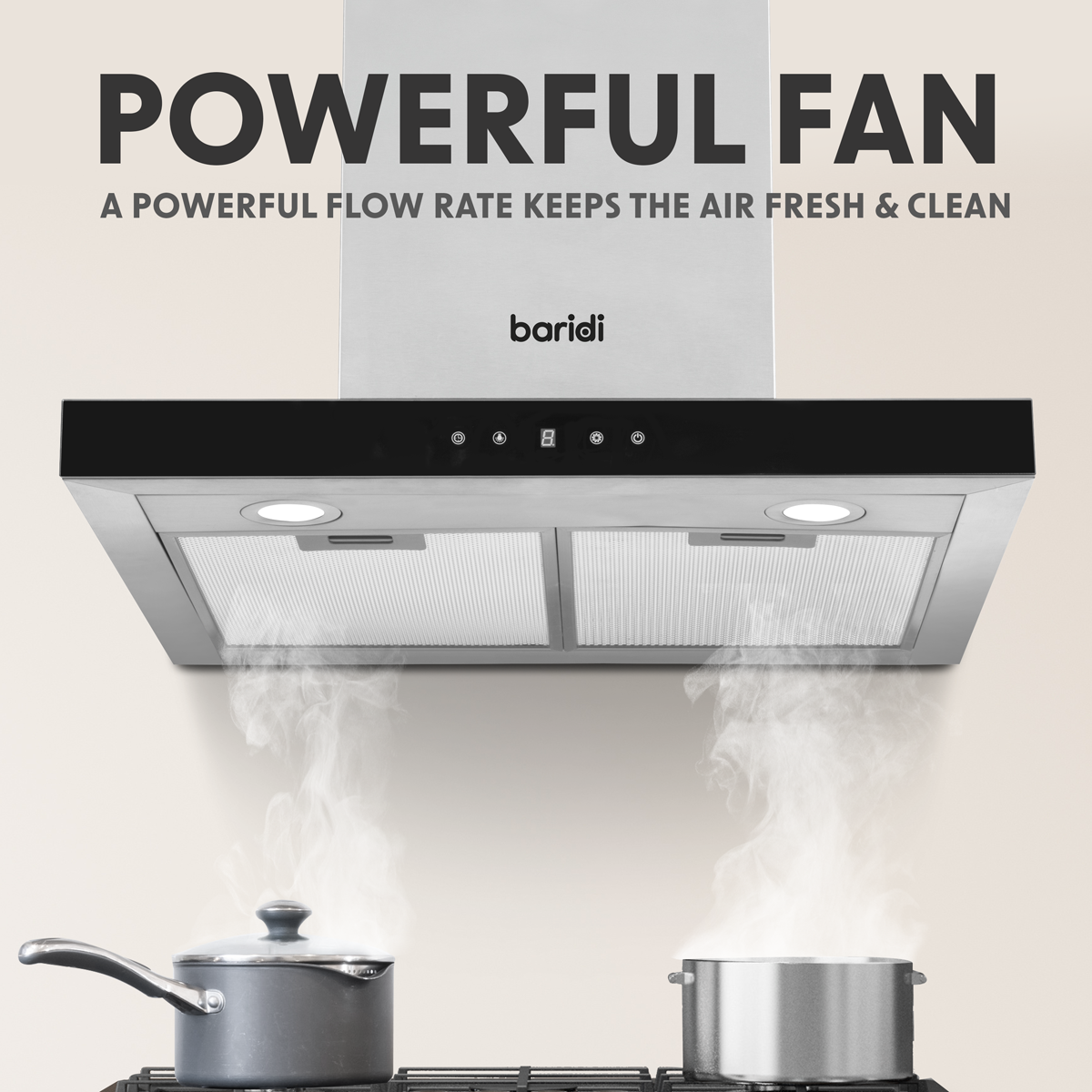 POWERFUL FAN

A POWERFUL FLOW RATE KEEPS THE AIR FRESH & CLEAN

baridi

8