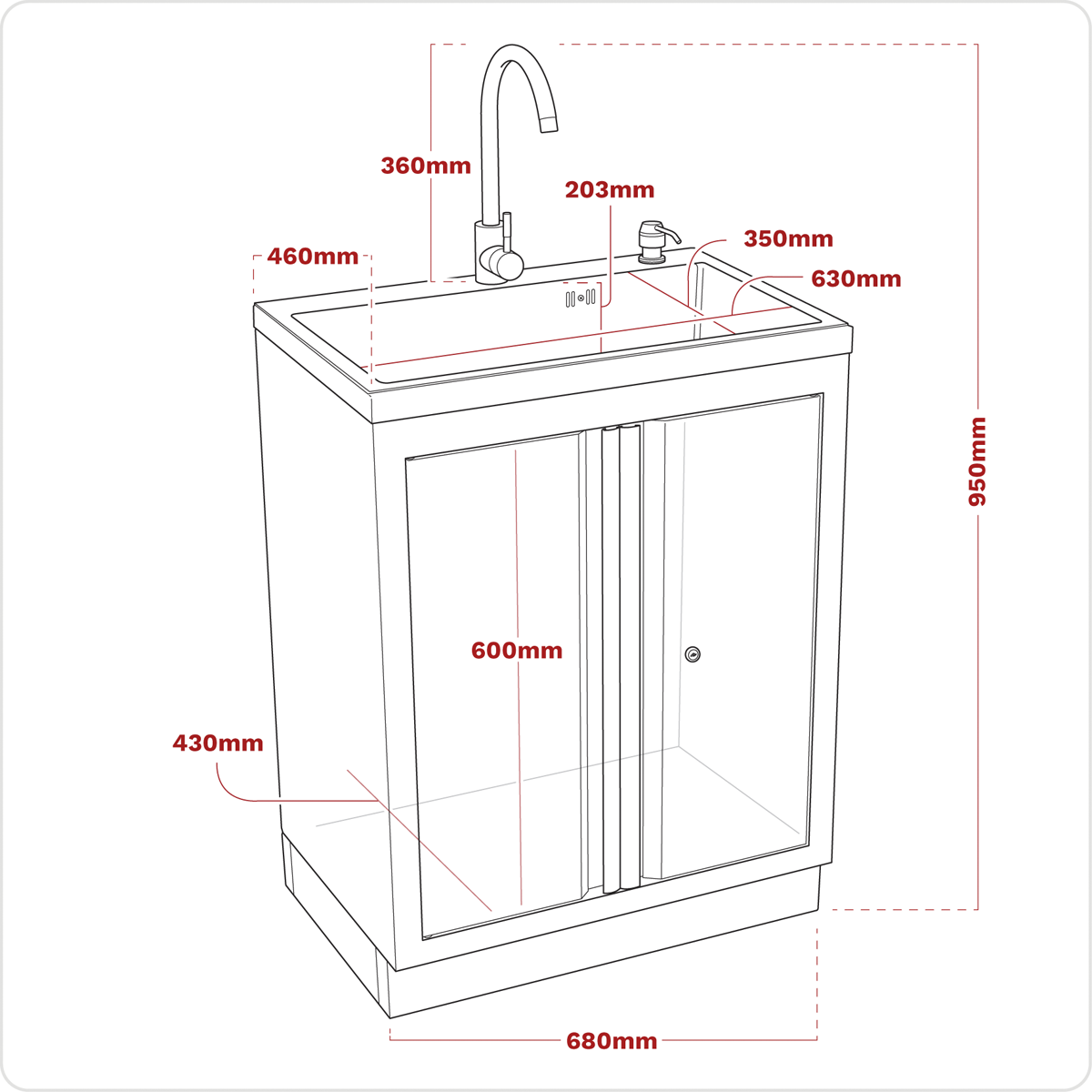 360mm
203mm
460mm
350mm
630mm
950mm
600mm
430mm
680mm