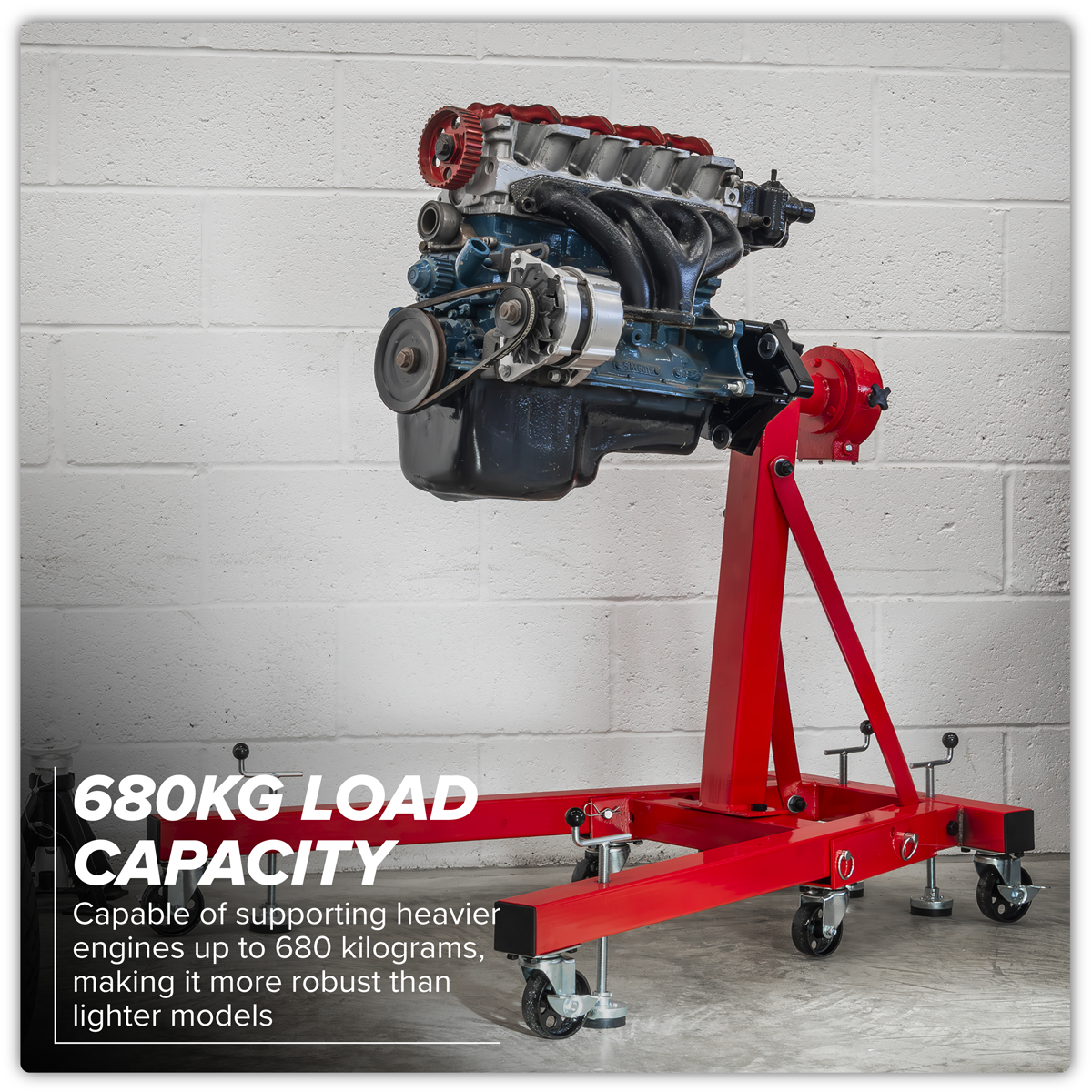 680KG LOAD CAPACITY

Capable of supporting heavier engines up to 680 kilograms, making it more robust than lighter models